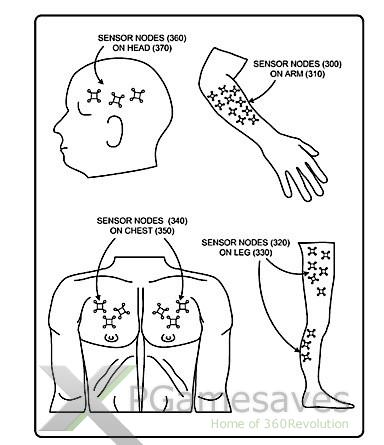 SENSOR NODES (360)
ON HEAD (370)

SENSOR NODES (300)
ON ARM (310)

SENSOR NODES (340)
ON CHEST (350)

SENSOR NODES (320)
ON LEG (330)

XPGamesaves
Home of 360Revolution